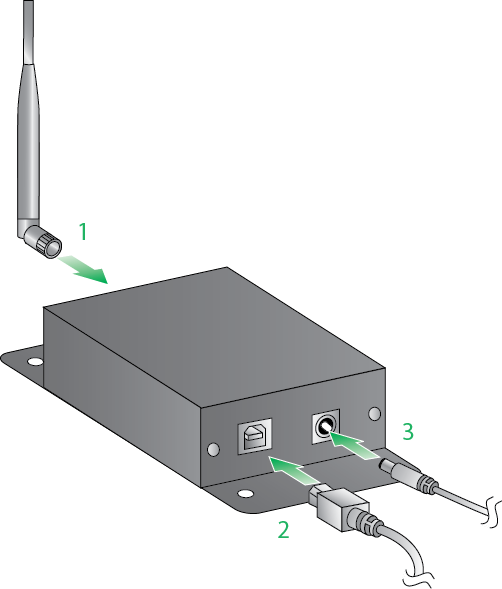 1

3

2